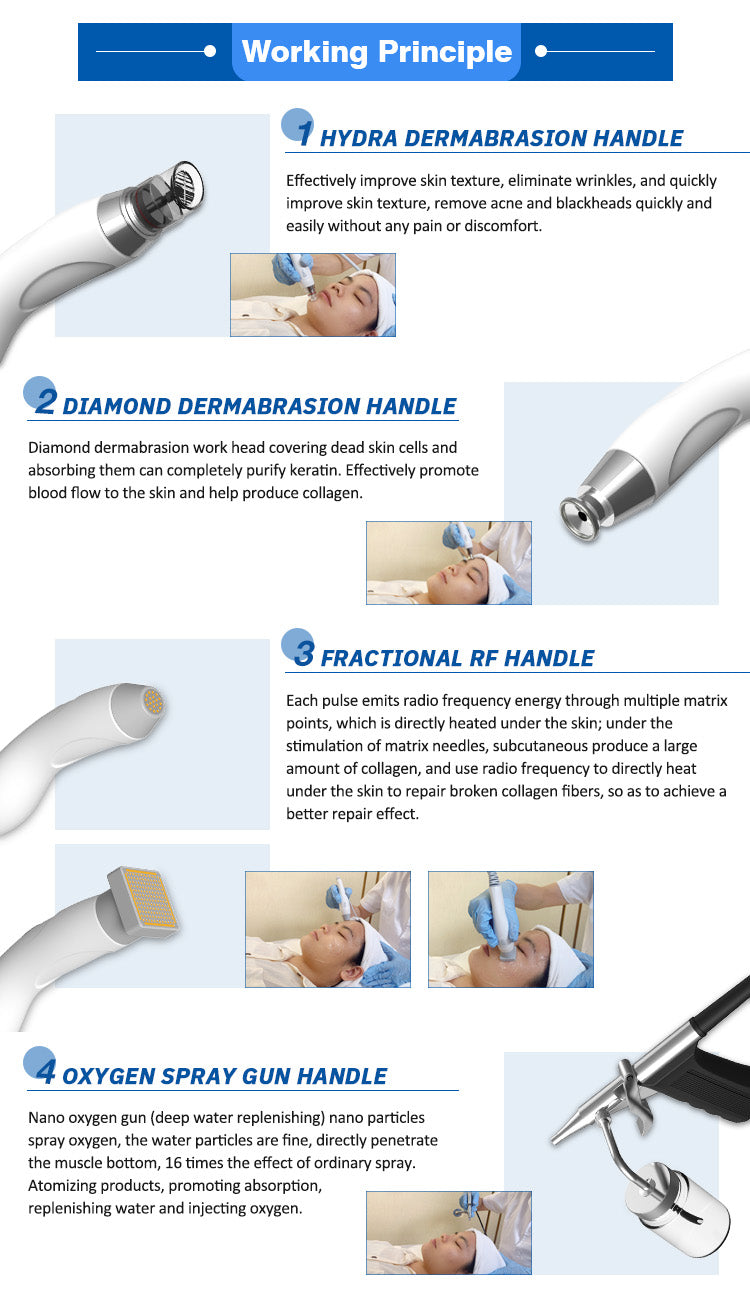 Working Principle

1 HYDRA DERMABRASION HANDLE

Effectively improve skin texture, eliminate wrinkles, and quickly improve skin texture, remove acne and blackheads quickly and easily without any pain or discomfort.

2 DIAMOND DERMABRASION HANDLE

Diamond dermabrasion work head covering dead skin cells and absorbing them can completely purify keratin. Effectively promote blood flow to the skin and help produce collagen.

3 FRACTIONAL RF HANDLE

Each pulse emits radio frequency energy through multiple matrix points, which is directly heated under the skin; under the stimulation of matrix needles, subcutaneous produce a large amount of collagen, and use radio frequency to directly heat under the skin to repair broken collagen fibers, so as to achieve a better repair effect.

4 OXYGEN SPRAY GUN HANDLE

Nano oxygen gun (deep water replenishing) nano particles spray oxygen, the water particles are fine, directly penetrate the muscle bottom, 16 times the effect of ordinary spray. Atomizing products, promoting absorption, replenishing water and injecting oxygen.