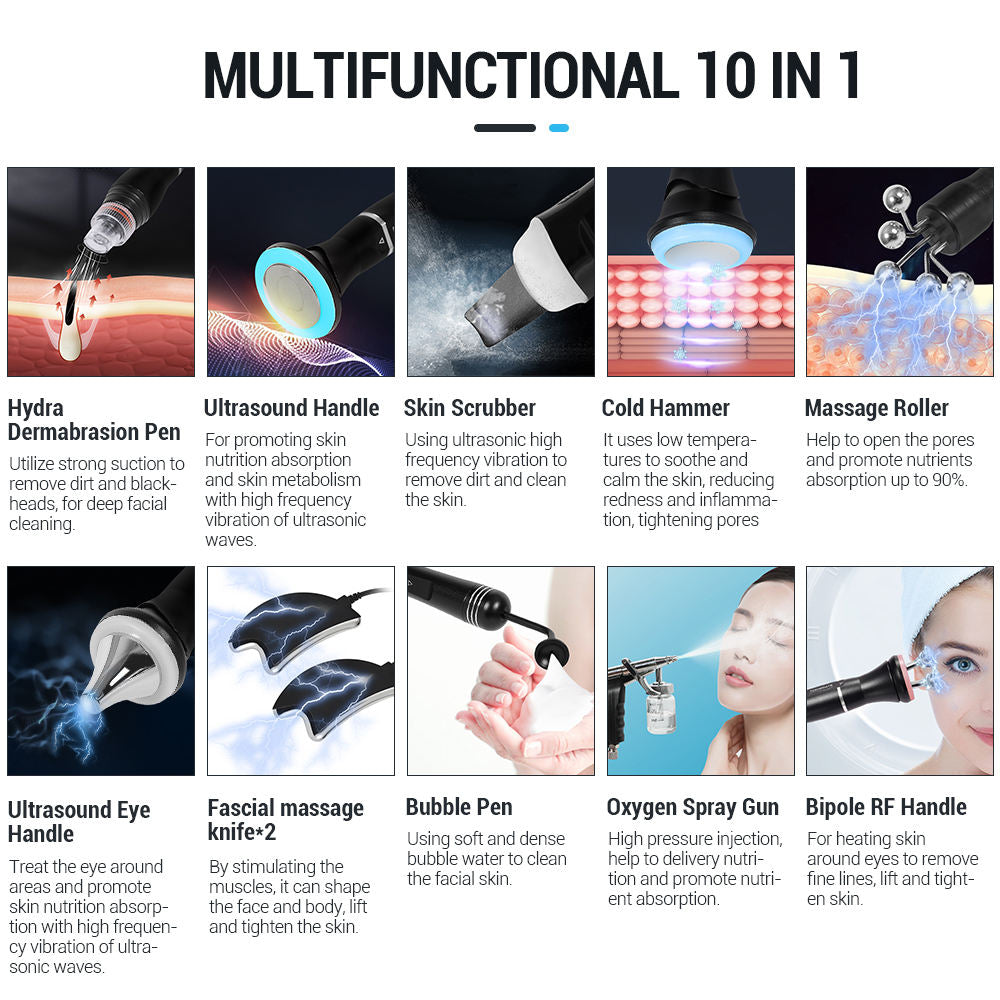 MULTIFUNCTIONAL 10 IN 1

Hydra Dermabrasion Pen

Utilize strong suction to remove dirt and blackheads, for deep facial cleaning.

Ultrasound Handle

For promoting skin nutrition absorption and skin metabolism with high frequency vibration of ultrasonic waves.

Skin Scrubber

Using ultrasonic high frequency vibration to remove dirt and clean the skin.

Cold Hammer

It uses low temperatures to soothe and calm the skin, reducing redness and inflammation, tightening pores

Massage Roller

Help to open the pores and promote nutrients absorption up to 90%.

Ultrasound Eye Handle

Treat the eye around areas and promote skin nutrition absorption with high frequency vibration of ultrasonic waves.

Fascial massage knife*2

By stimulating the muscles, it can shape the face and body, lift and tighten the skin.

Bubble Pen

Using soft and dense bubble water to clean the facial skin.

Oxygen Spray Gun

High pressure injection, help to delivery nutrition and promote nutrient absorption.

Bipole RF Handle

For heating skin around eyes to remove fine lines, lift and tighten skin.