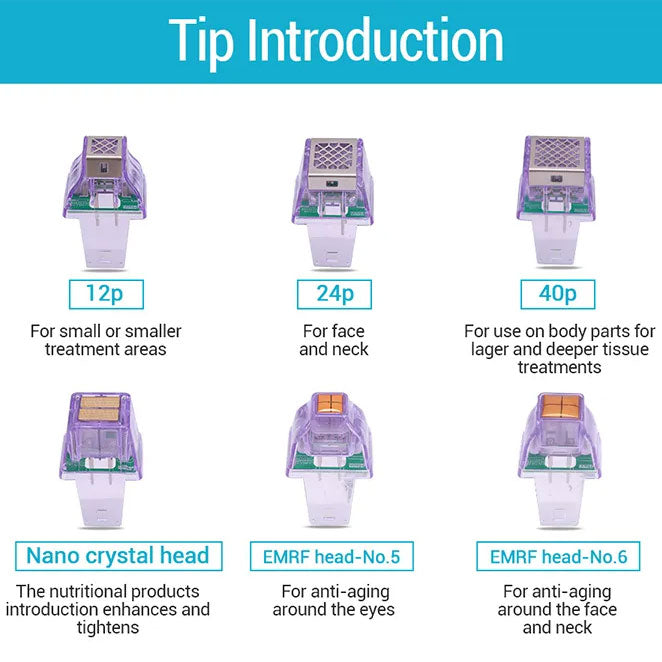 Tip Introduction

12p

For small or smaller treatment areas

24p

For face and neck

40p

For use on body parts for lager and deeper tissue treatments

Nano crystal head

The nutritional products introduction enhances and tightens

EMRF head-No.5

For anti-aging around the eyes

EMRF head-No.6

For anti-aging around the face and neck